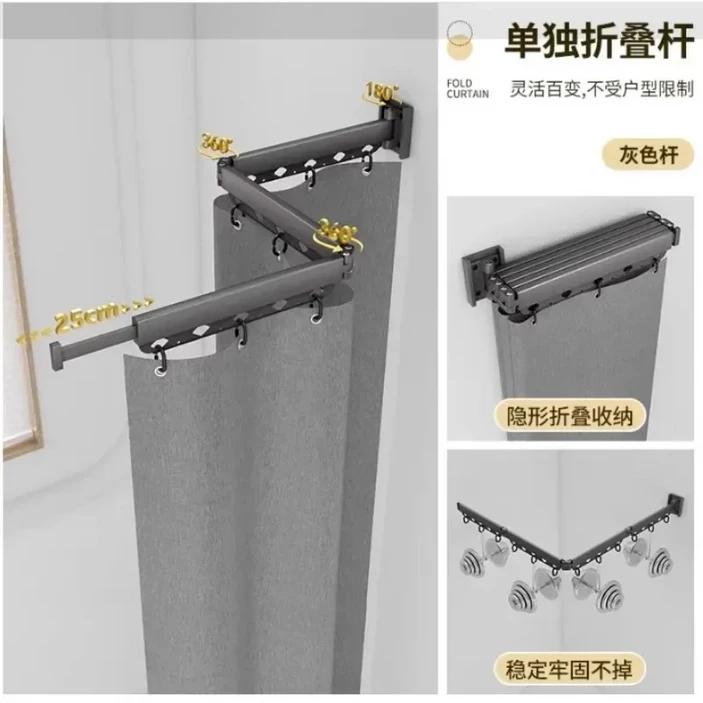 180°
360°
360°
<<<25cm>>>

FOLD CURTAIN

单独折叠杆

灵活百变,不受户型限制

灰色杆

隐形折叠收纳

稳定牢固不掉